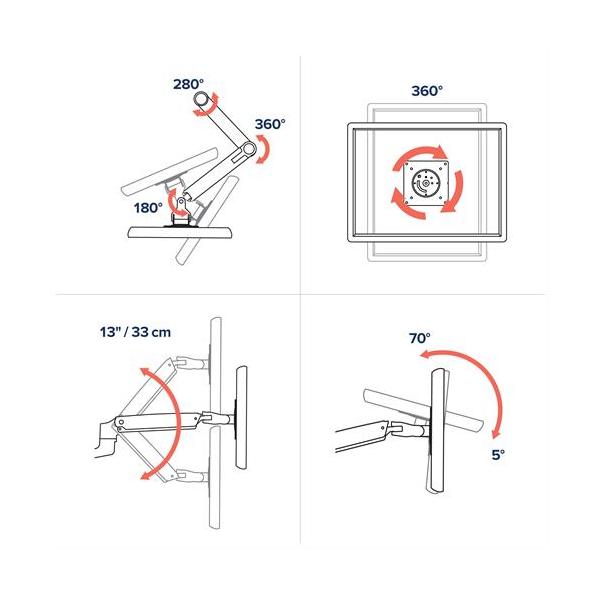 280°
360°
180°

360°

13" / 33 cm

70°
5°