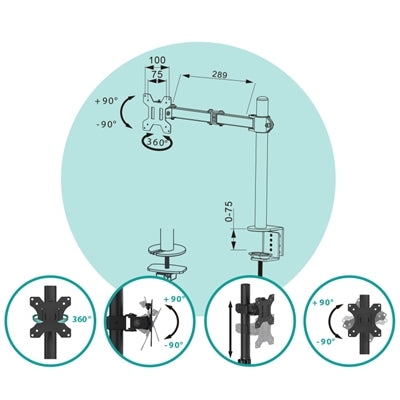 100
75
289
+90°
-90°
360°
0-75
360°
+90°
-90°
+90°
-90°