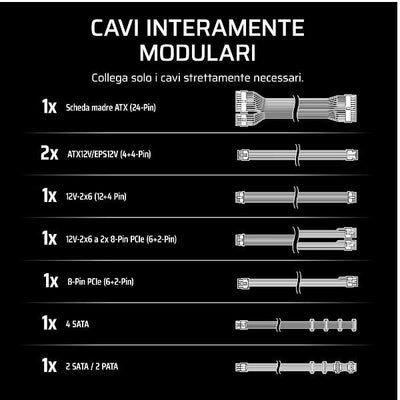 CAVI INTERAMENTE MODULARI

Collega solo i cavi strettamente necessari.

1x Scheda madre ATX (24-Pin)

2x ATX12V/EPS12V (4+4-Pin)

1x 12V-2x6 (12+4 Pin)

1x 12V-2x6 a 2x 8-Pin PCIe (6+2-Pin)

1x 8-Pin PCIe (6+2-Pin)

1x 4 SATA

1x 2 SATA / 2 PATA