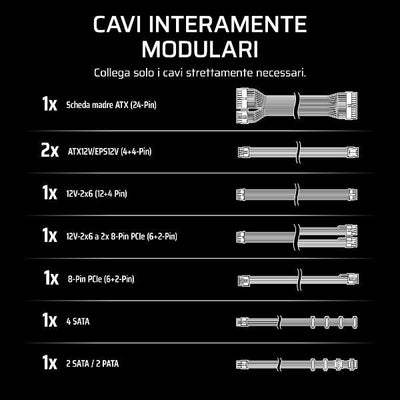 CAVI INTERAMENTE MODULARI

Collega solo i cavi strettamente necessari.

1x Scheda madre ATX (24-Pin)

2x ATX12V/EPS12V (4+4-Pin)

1x 12V-2x6 (12+4 Pin)

1x 12V-2x6 a 2x 8-Pin PCIe (6+2-Pin)

1x 8-Pin PCIe (6+2-Pin)

1x 4 SATA

1x 2 SATA / 2 PATA