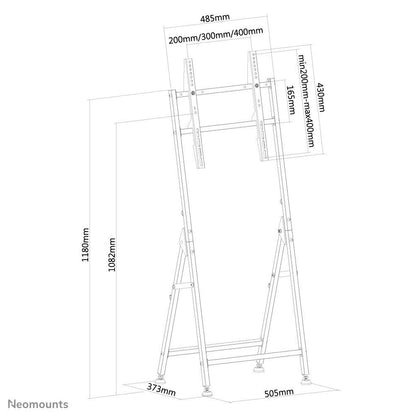 485mm
200mm/300mm/400mm
min200mm-max400mm
430mm
165mm
1180mm
1082mm
373mm
505mm
Neomounts