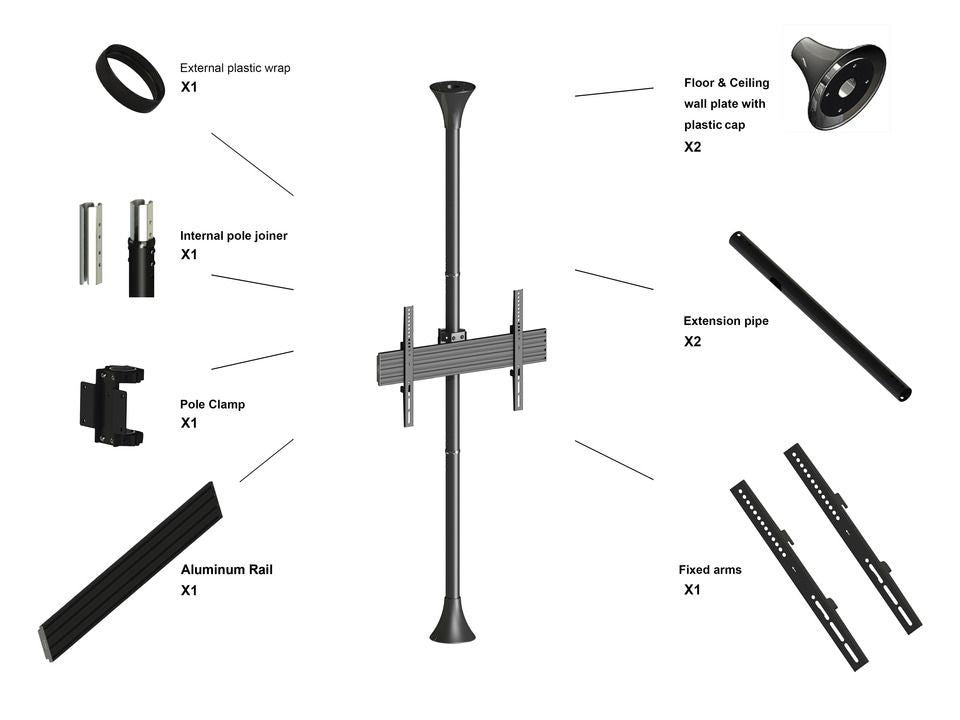 External plastic wrap
X1

Internal pole joiner
X1

Pole Clamp
X1

Aluminum Rail
X1

Floor & Ceiling wall plate with plastic cap
X2

Extension pipe
X2

Fixed arms
X1