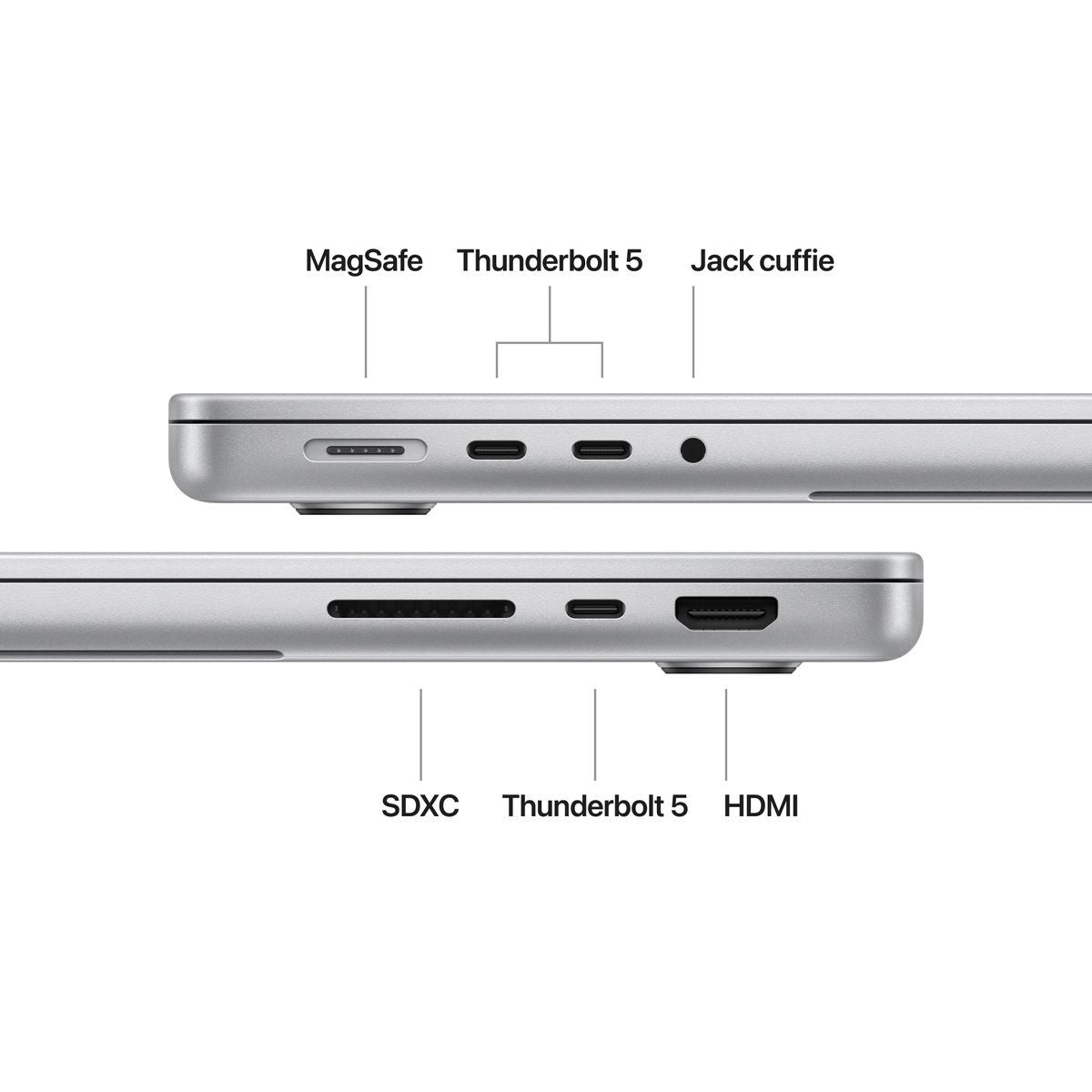 MagSafe
Thunderbolt 5
Jack cuffie

SDXC
Thunderbolt 5
HDMI