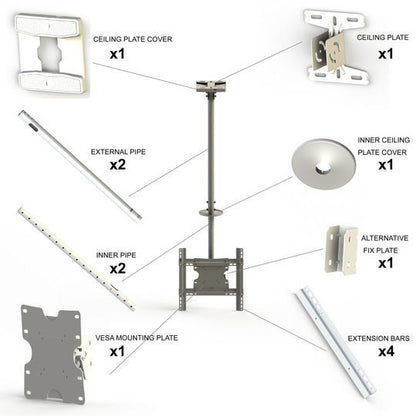 CEILING PLATE COVER
x1

CEILING PLATE
x1

EXTERNAL PIPE
x2

INNER CEILING PLATE COVER
x1

INNER PIPE
x2

ALTERNATIVE FIX PLATE
x1

VESA MOUNTING PLATE
x1

EXTENSION BARS
x4